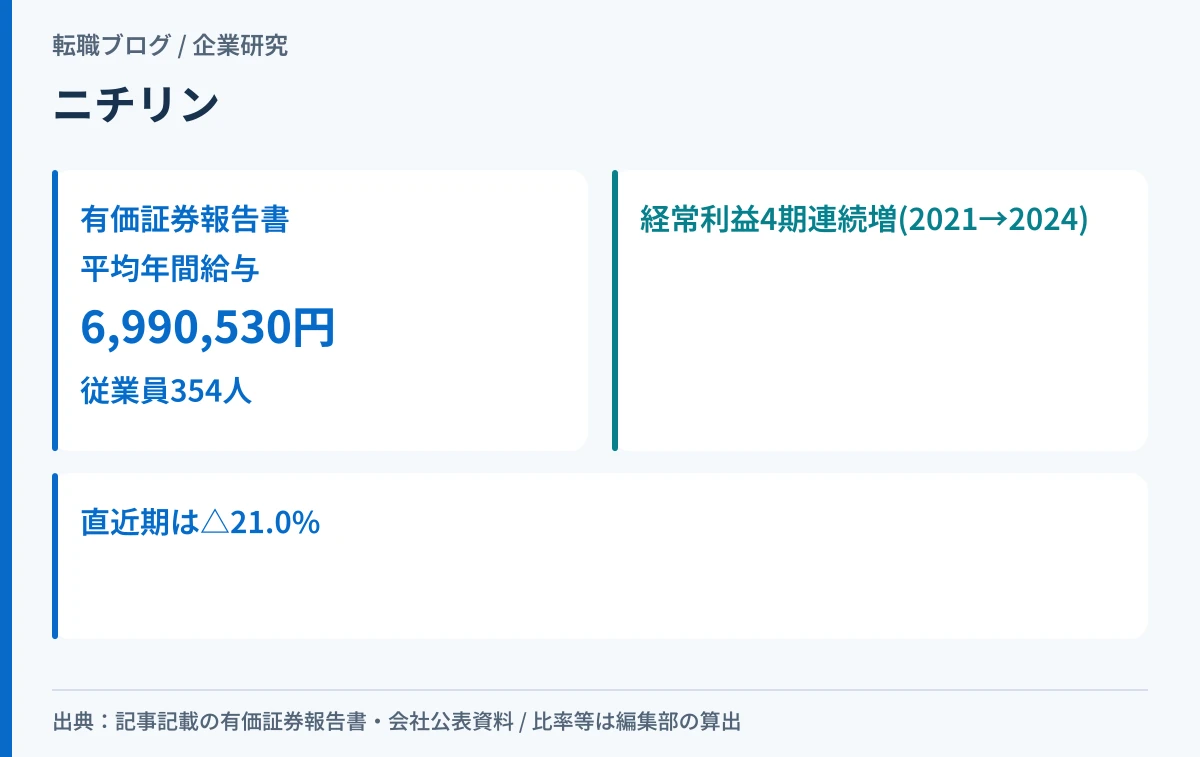 転職ブログ / 企業研究

ニチリン

有価証券報告書
平均年間給与
6,990,530円
従業員354人

経常利益4期連続増(2021→2024)

直近期は△21.0%

出典：記事記載の有価証券報告書・会社公表資料 / 比率等は編集部の算出