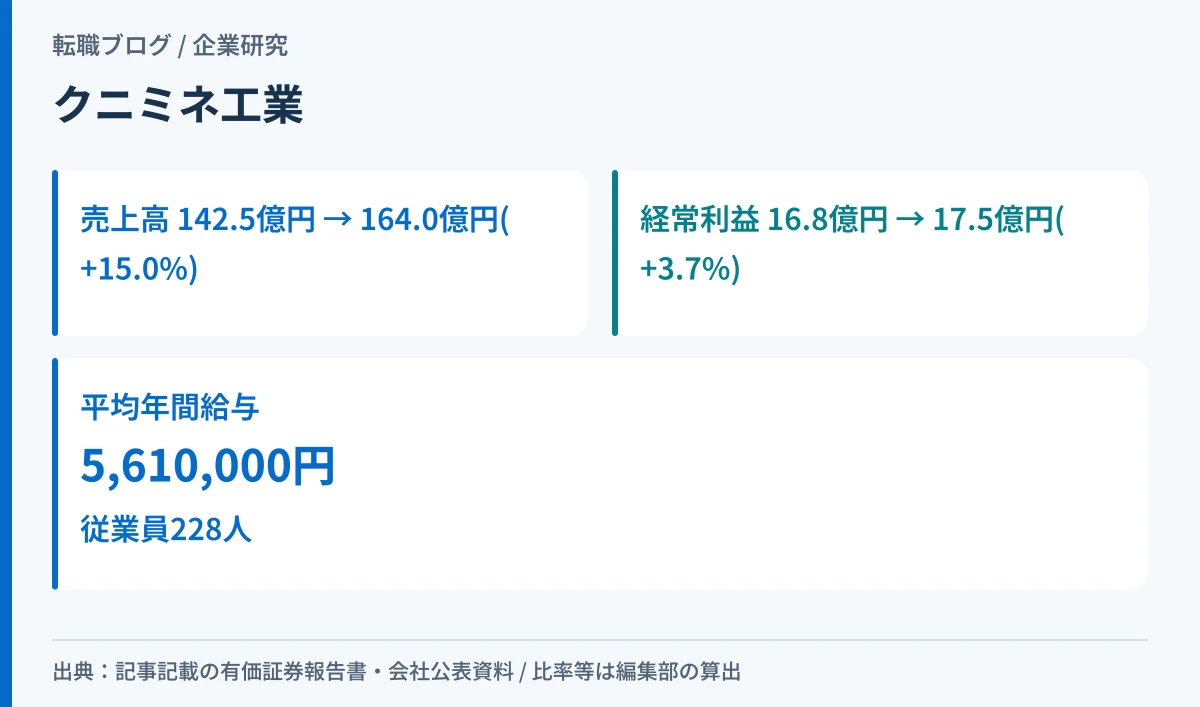 転職ブログ / 企業研究

クニミネ工業

売上高 142.5億円 → 164.0億円(+15.0%)

経常利益 16.8億円 → 17.5億円(+3.7%)

平均年間給与

5,610,000円

従業員228人

出典：記事記載の有価証券報告書・会社公表資料 / 比率等は編集部の算出